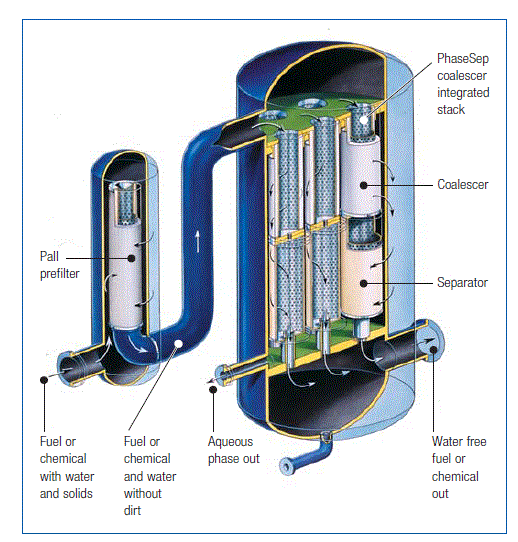 PhaseSep coalescer integrated stack

Coalescer

Pall prefilter

Separator

Fuel or chemical with water and solids

Fuel or chemical and water without dirt

Aqueous phase out

Water free fuel or chemical out